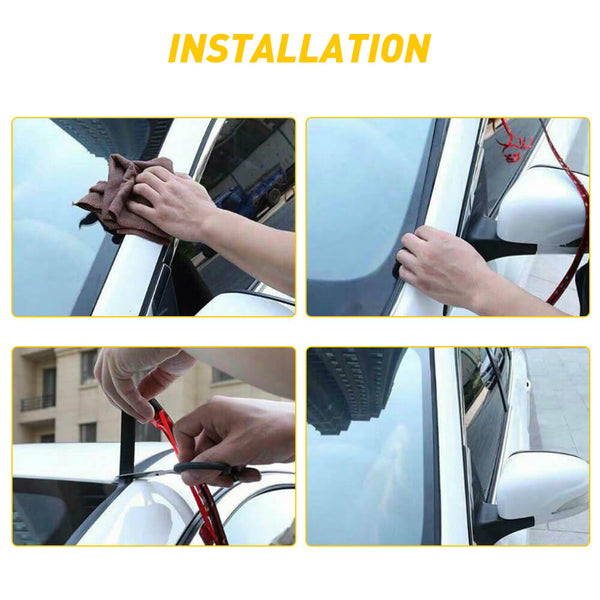 INSTALLATION