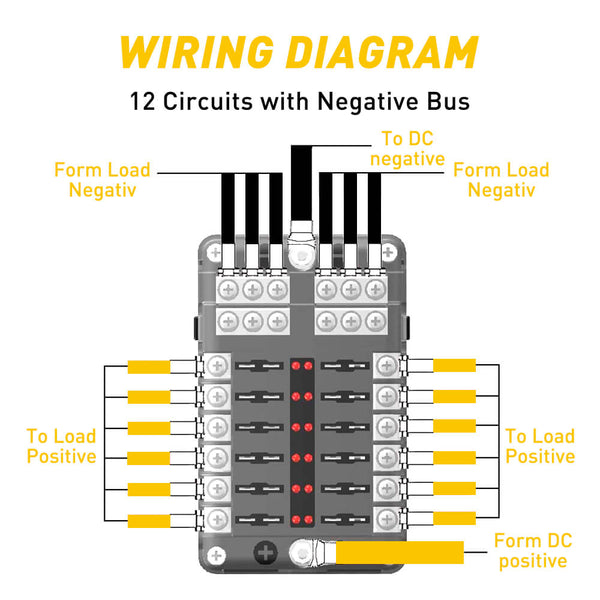 WIRING DIAGRAM

12 Circuits with Negative Bus

Form Load Negativ

To DC negative

Form Load Negativ

To Load Positive

To Load Positive

Form DC positive