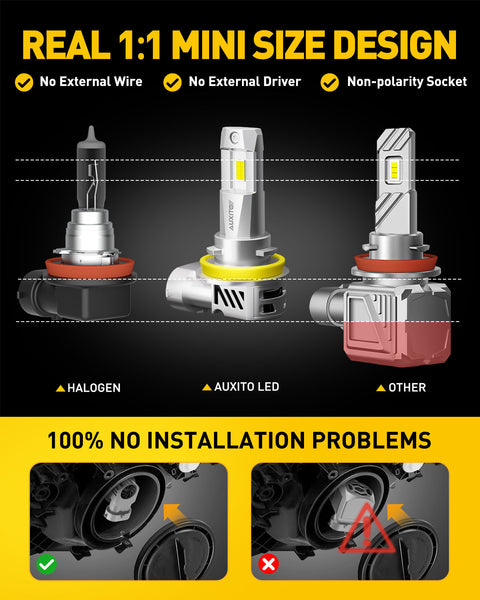 REAL 1:1 MINI SIZE DESIGN

No External Wire

No External Driver

Non-polarity Socket

AUXITO

HALOGEN

AUXITO LED

OTHER

100% NO INSTALLATION PROBLEMS