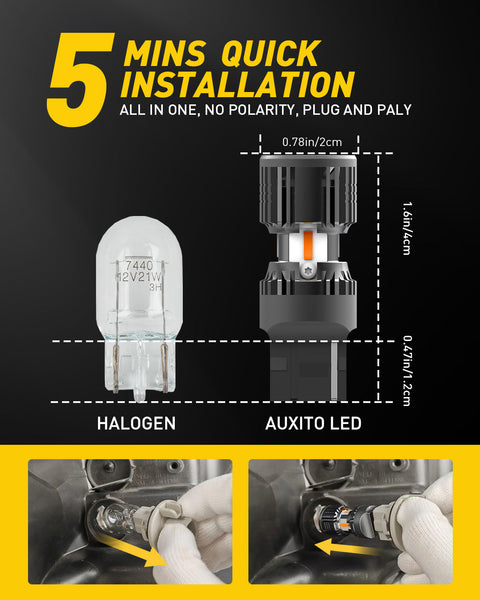 5 MINS QUICK INSTALLATION
ALL IN ONE, NO POLARITY, PLUG AND PALY

0.78in/2cm

1.6in/4cm

0.47in/1.2cm

7440
12V21W
3H

HALOGEN

AUXITO LED